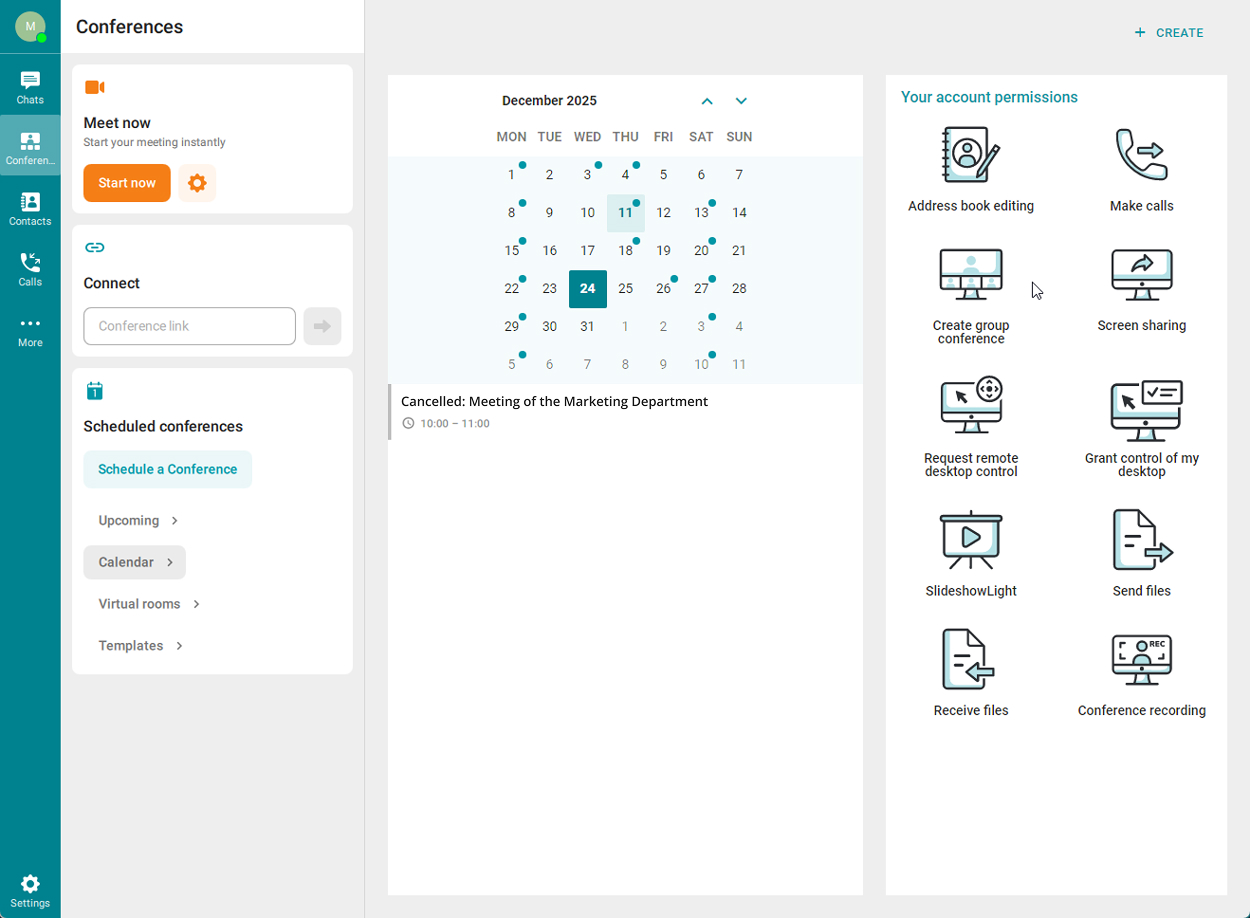 M

Chats

Conferen...

Contacts

Calls

More

Settings

Conferences

Meet now
Start your meeting instantly

Start now

Connect

Conference link

Scheduled conferences

Schedule a Conference

Upcoming

Calendar

Virtual rooms

Templates

+ CREATE

December 2025

| MON | TUE | WED | THU | FRI | SAT | SUN |
|---|---|---|---|---|---|---|
| 1 | 2 | 3 | 4 | 5 | 6 | 7 |
| 8 | 9 | 10 | 11 | 12 | 13 | 14 |
| 15 | 16 | 17 | 18 | 19 | 20 | 21 |
| 22 | 23 | 24 | 25 | 26 | 27 | 28 |
| 29 | 30 | 31 | 1 | 2 | 3 | 4 |
| 5 | 6 | 7 | 8 | 9 | 10 | 11 |

Cancelled: Meeting of the Marketing Department
10:00 – 11:00

Your account permissions

Address book editing

Make calls

Create group conference

Screen sharing

Request remote desktop control

Grant control of my desktop

SlideshowLight

Send files

Receive files

REC

Conference recording